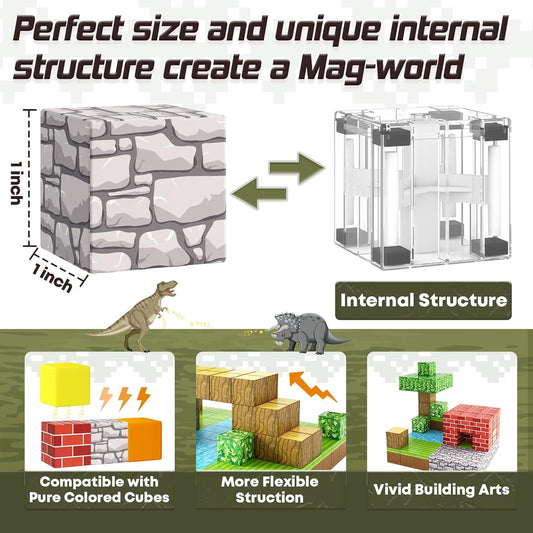 Perfect size and unique internal structure create a Mag-world

1 inch

1 inch

Internal Structure

Compatible with Pure Colored Cubes

More Flexible Struction

Vivid Building Arts